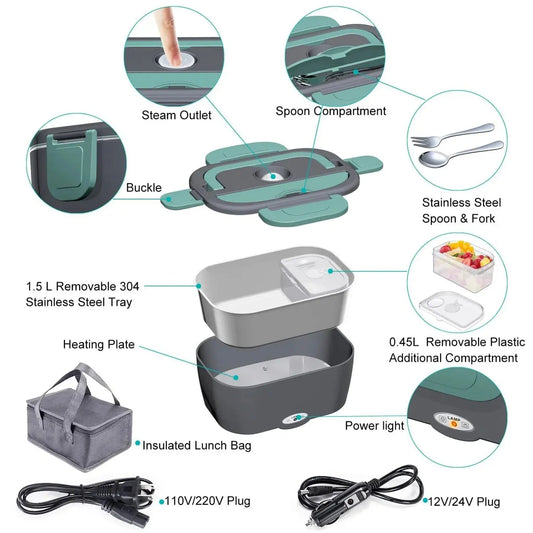 Steam Outlet

Spoon Compartment

Buckle

Stainless Steel Spoon & Fork

1.5 L Removable 304 Stainless Steel Tray

Heating Plate

0.45L Removable Plastic Additional Compartment

LAMP

Power light

Insulated Lunch Bag

110V/220V Plug

12V/24V Plug